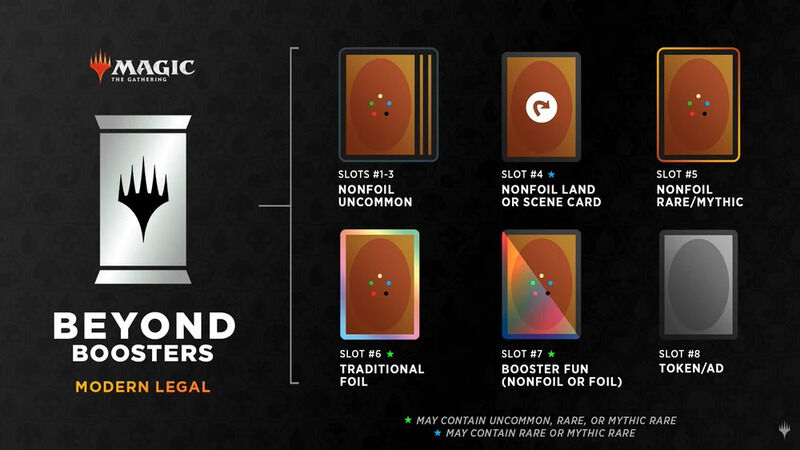 MAGIC
THE GATHERING

BEYOND
BOOSTERS

MODERN LEGAL

SLOTS #1-3
NONFOIL
UNCOMMON

SLOT #4 ★
NONFOIL LAND
OR SCENE CARD

SLOT #5
NONFOIL
RARE/MYTHIC

SLOT #6 ★
TRADITIONAL
FOIL

SLOT #7 ★
BOOSTER FUN
(NONFOIL OR FOIL)

SLOT #8
TOKEN/AD

★ MAY CONTAIN UNCOMMON, RARE, OR MYTHIC RARE
★ MAY CONTAIN RARE OR MYTHIC RARE